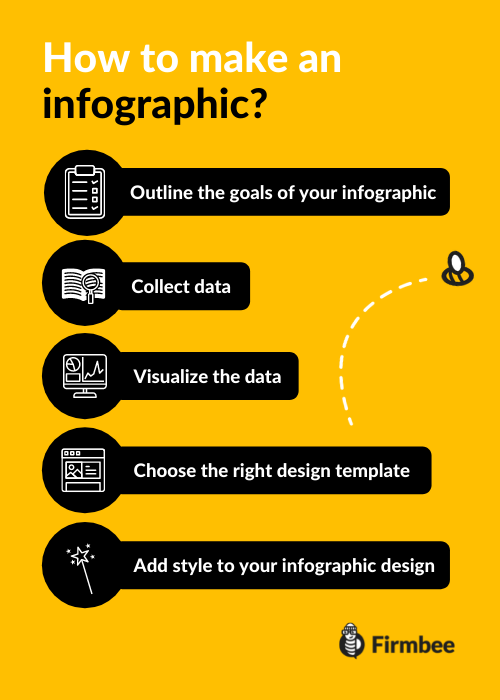 How to make an infographic?

Outline the goals of your infographic

Collect data

Visualize the data

Choose the right design template

Add style to your infographic design

Firmbee